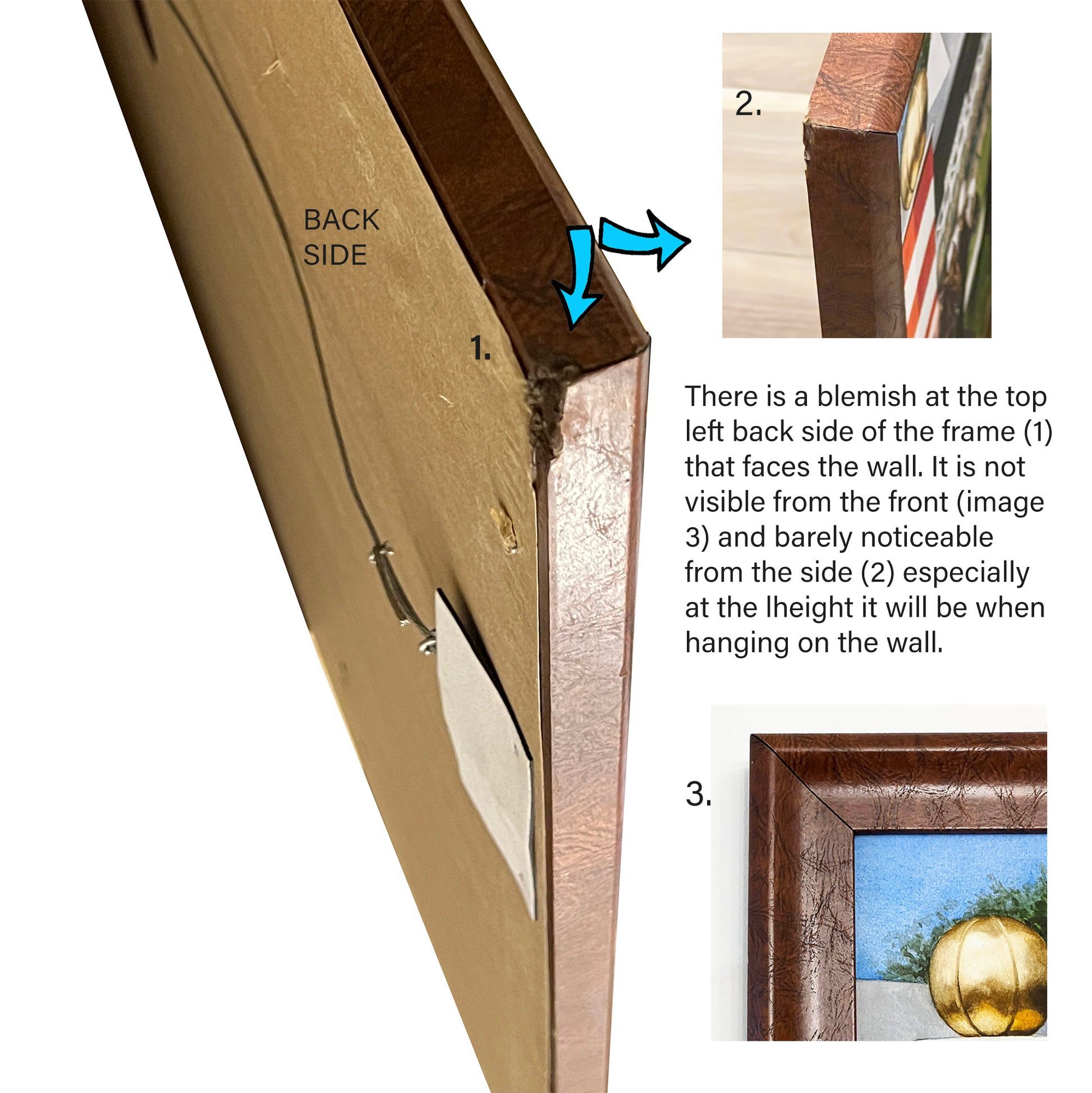 BACK SIDE

1.

2.

There is a blemish at the top left back side of the frame (1) that faces the wall. It is not visible from the front (image 3) and barely noticeable from the side (2) especially at the lheight it will be when hanging on the wall.

3.